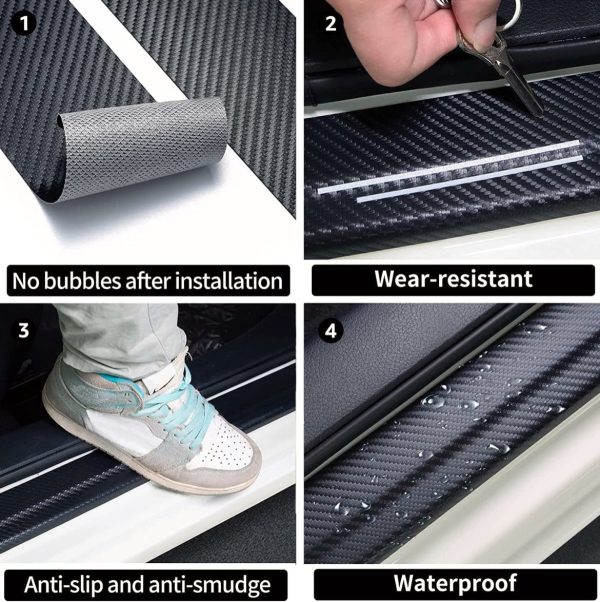 1

No bubbles after installation

2

Wear-resistant

3

Anti-slip and anti-smudge

4

Waterproof